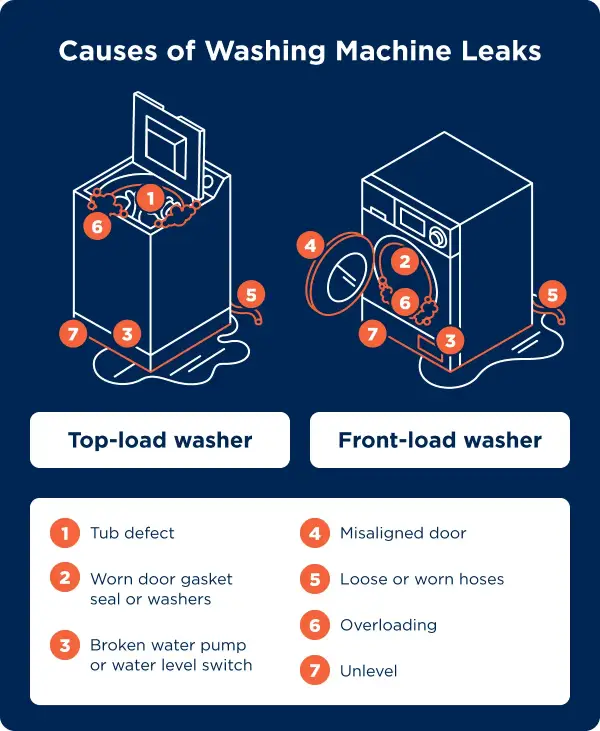 Causes of Washing Machine Leaks

1
6
5
7
3

4
2
6
5
7
3

Top-load washer

Front-load washer

1 Tub defect

2 Worn door gasket seal or washers

3 Broken water pump or water level switch

4 Misaligned door

5 Loose or worn hoses

6 Overloading

7 Unlevel